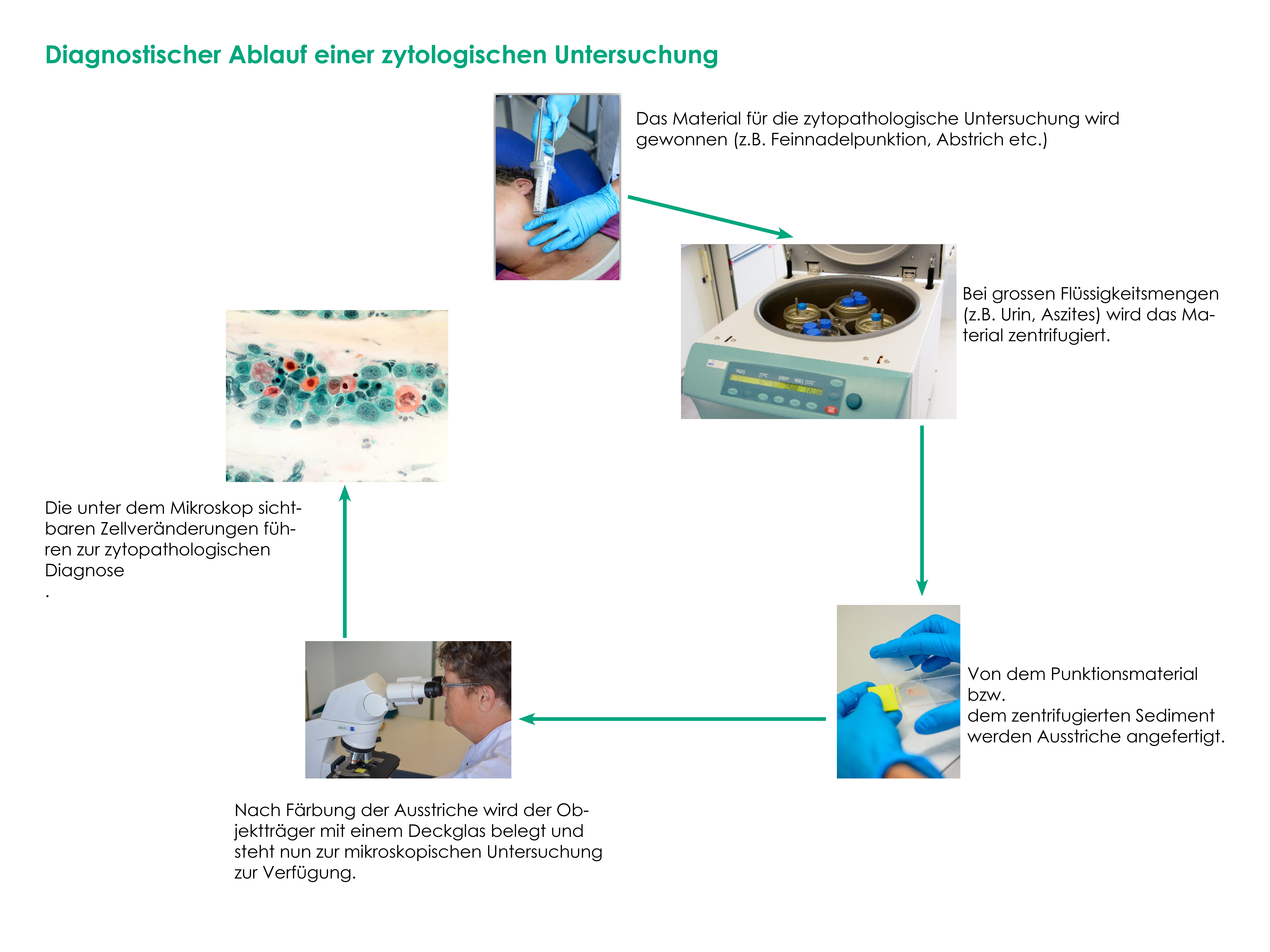 Diagnostischer Ablauf einer zytologischen Untersuchung

Das Material für die zytopathologische Untersuchung wird gewonnen (z.B. Feinnadelpunktion, Abstrich etc.)

Bei grossen Flüssigkeitsmengen (z.B. Urin, Aszites) wird das Material zentrifugiert.

Von dem Punktionsmaterial bzw.
dem zentrifugierten Sediment werden Ausstriche angefertigt.

Nach Färbung der Ausstriche wird der Objektträger mit einem Deckglas belegt und steht nun zur mikroskopischen Untersuchung zur Verfügung.

Die unter dem Mikroskop sichtbaren Zellveränderungen führen zur zytopathologischen Diagnose
.